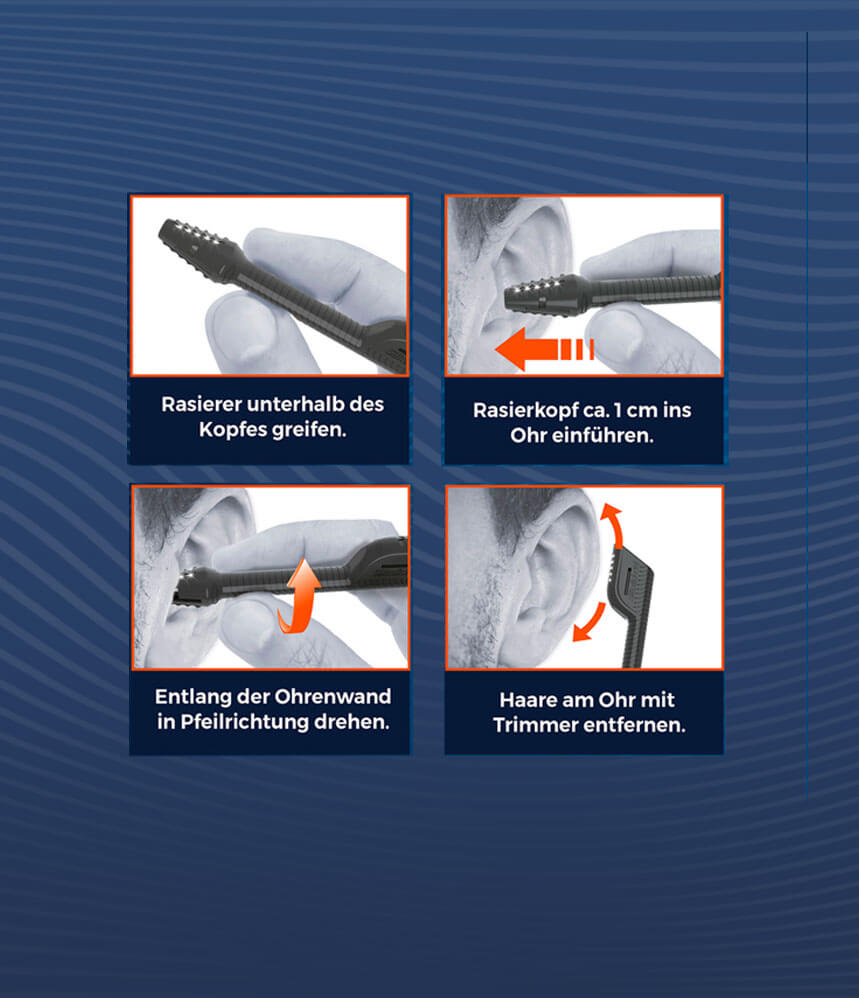 Rasierer unterhalb des Kopfes greifen.

Rasierkopf ca. 1 cm ins Ohr einführen.

Entlang der Ohrenwand in Pfeilrichtung drehen.

Haare am Ohr mit Trimmer entfernen.