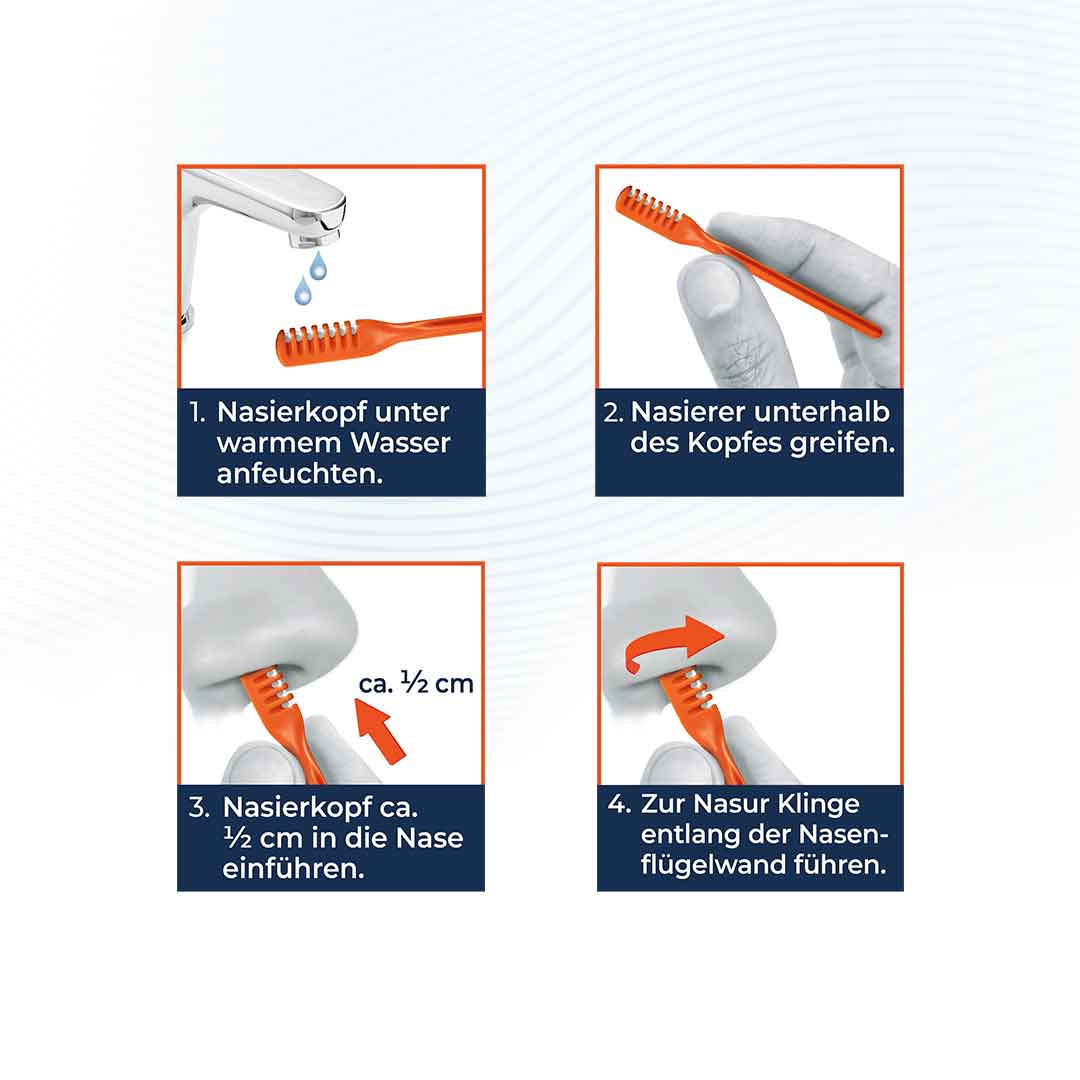 1. Nasierkopf unter warmem Wasser anfeuchten.

2. Nasierer unterhalb des Kopfes greifen.

ca. ½ cm

3. Nasierkopf ca. ½ cm in die Nase einführen.

4. Zur Nasur Klinge entlang der Nasenflügelwand führen.